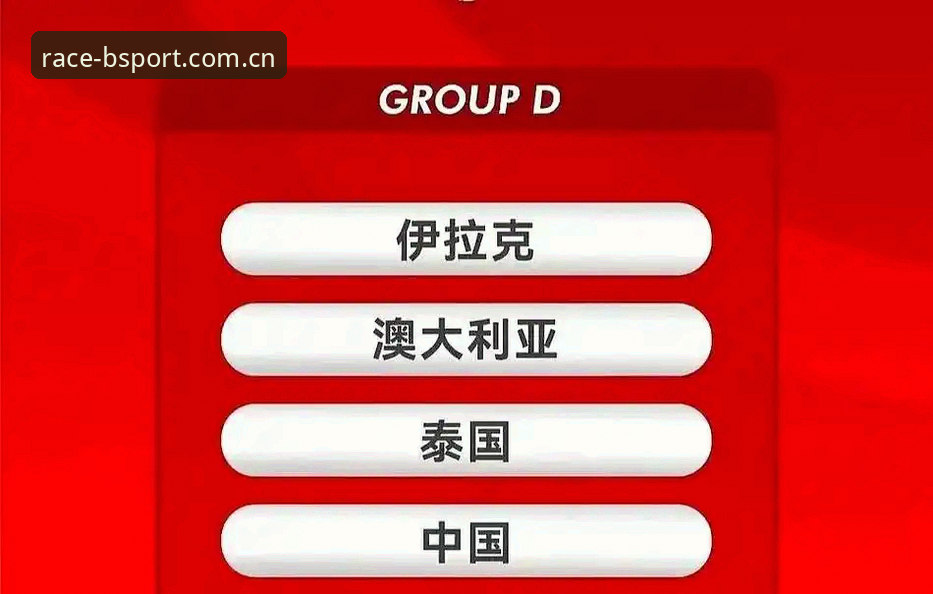 race-bsport.com.cn

GROUP D

伊拉克

澳大利亚

泰国

中国